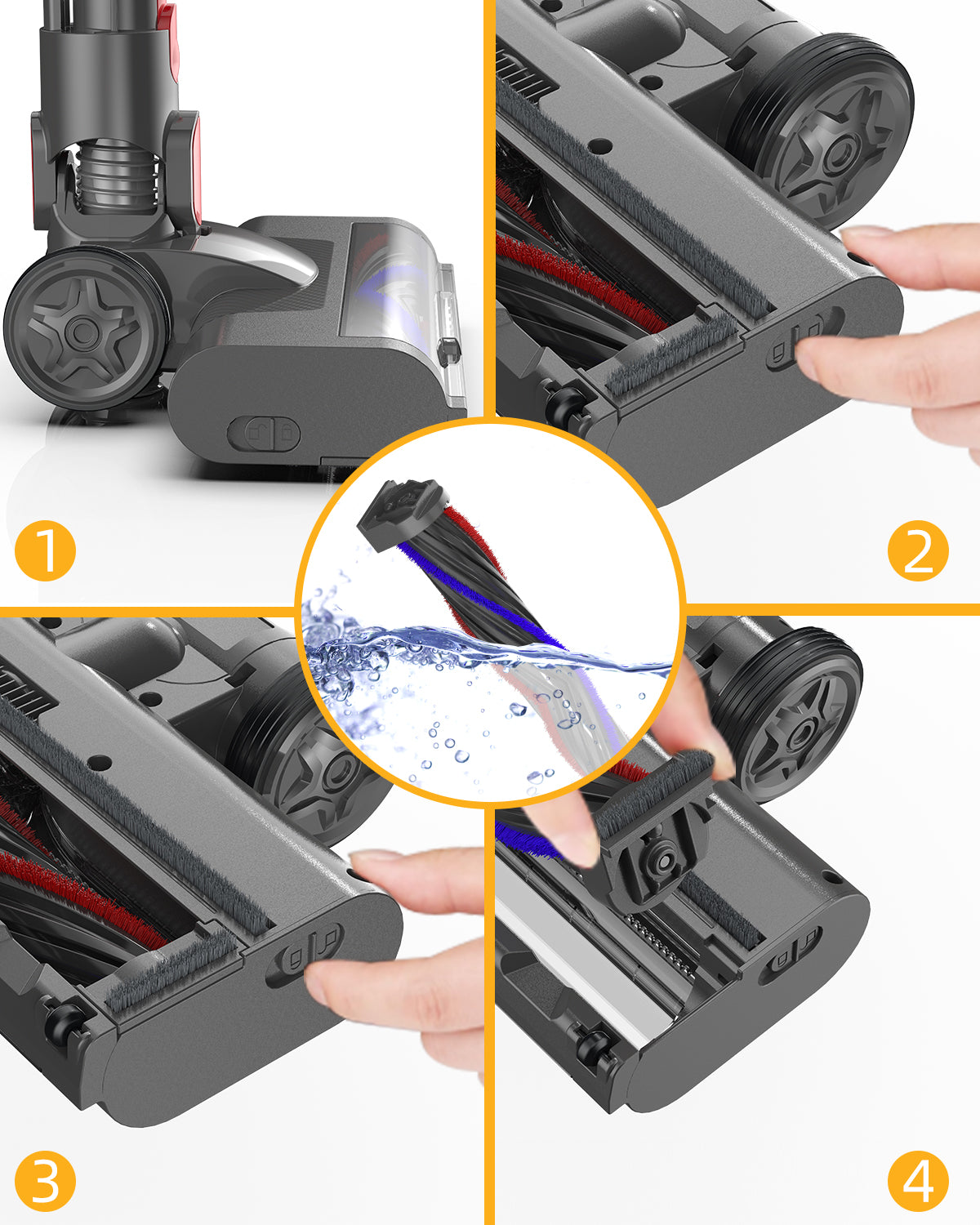 1

2

3

4