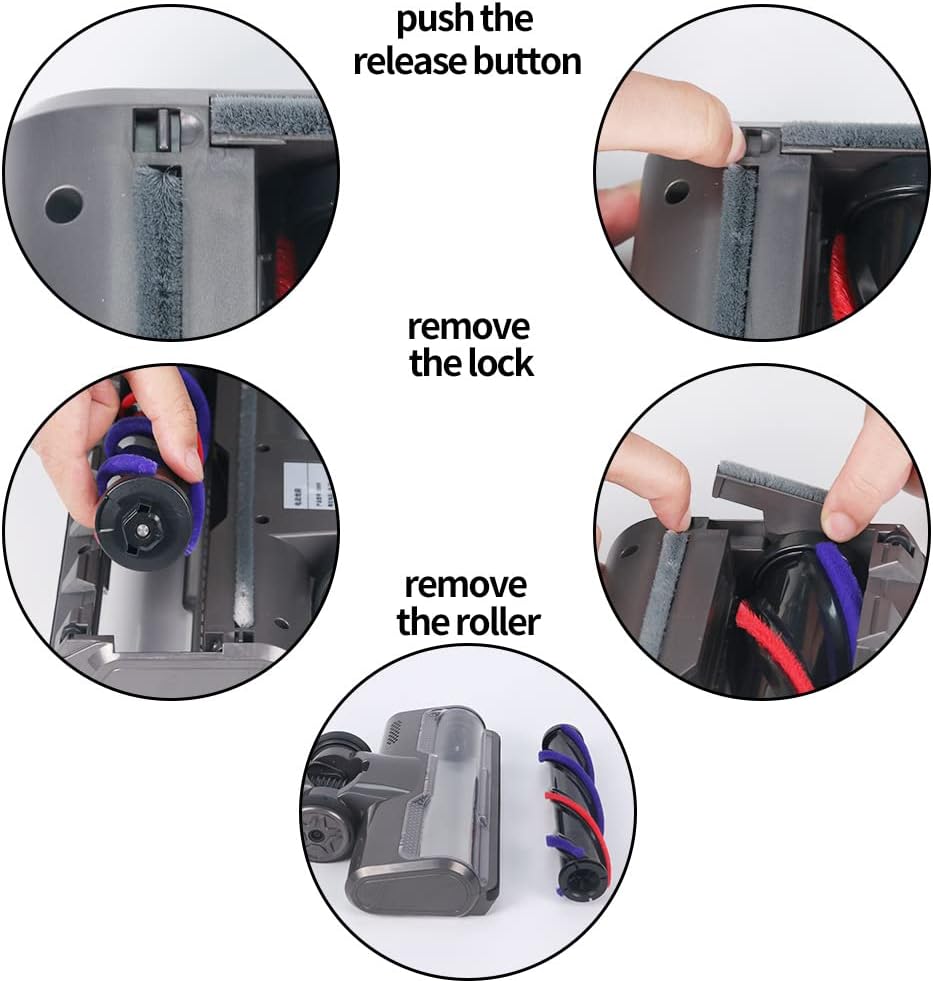 push the release button

remove the lock

remove the roller